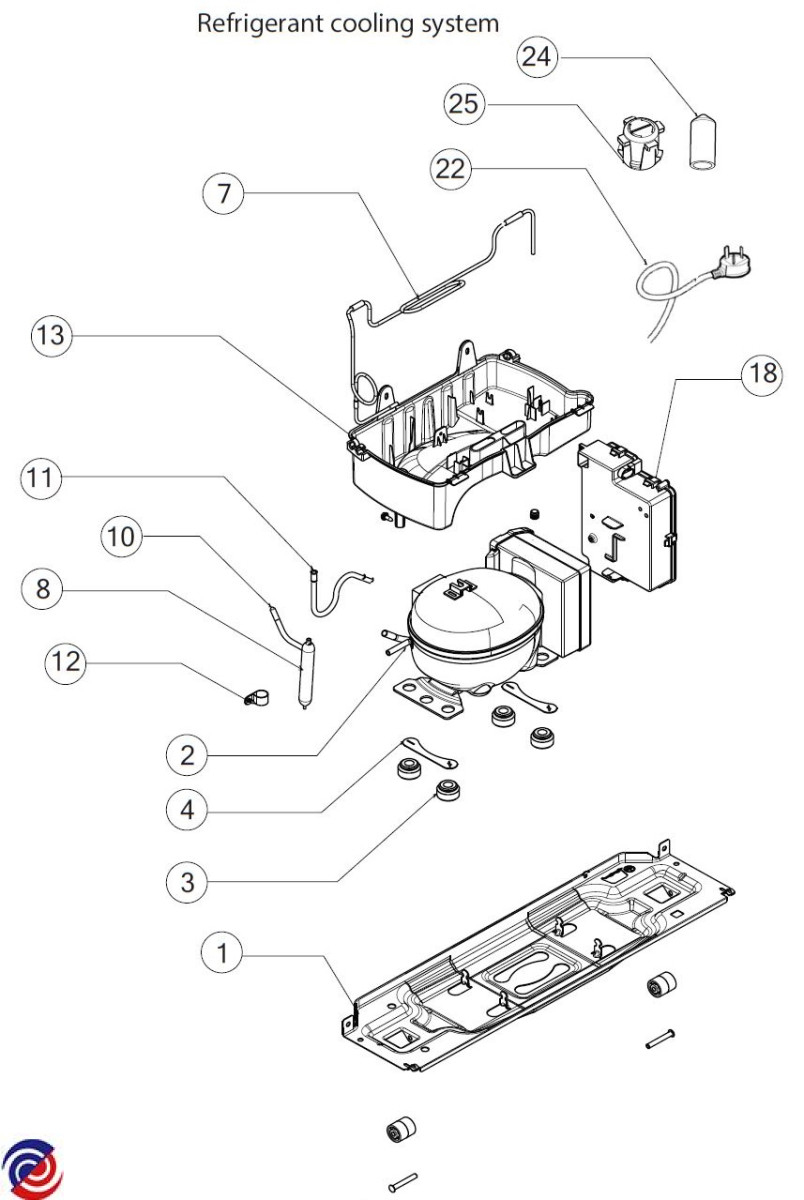 Refrigerant cooling system

24

25

22

7

13

18

11

10

8

12

2

4

3

1